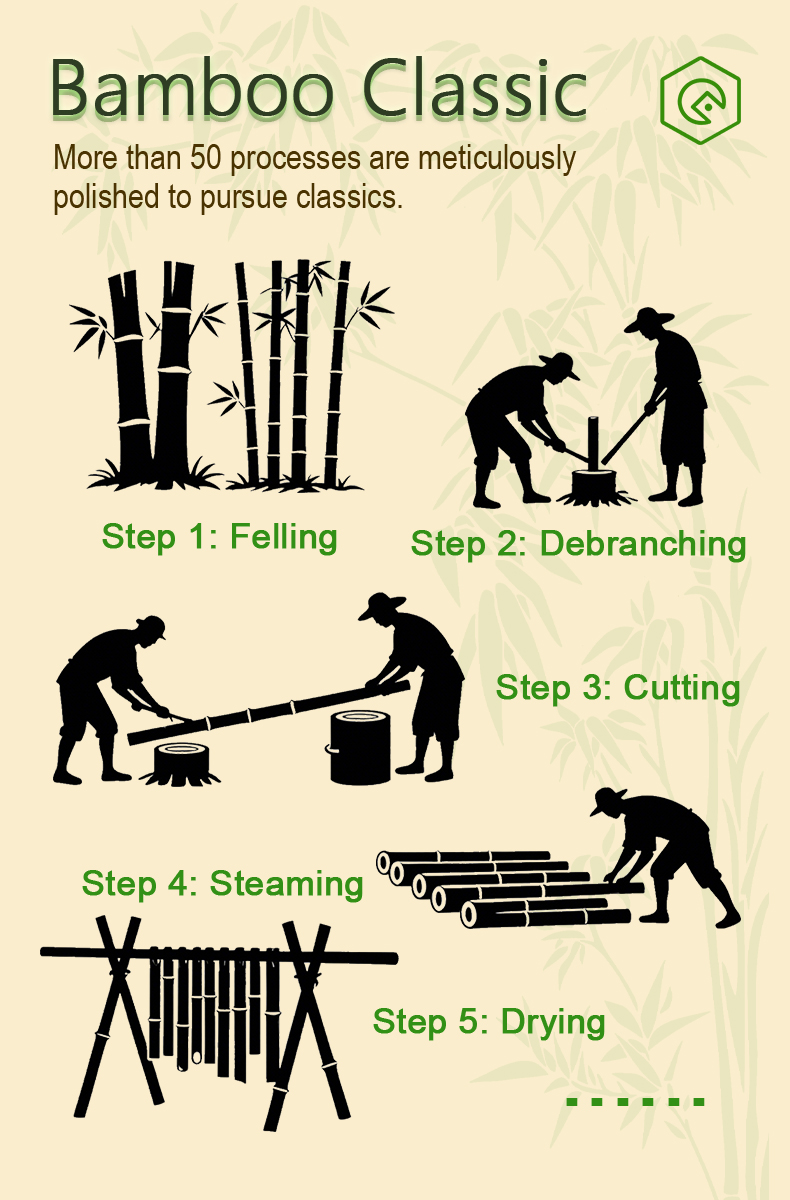 Bamboo Classic

More than 50 processes are meticulously polished to pursue classics.

Step 1: Felling

Step 2: Debranching

Step 3: Cutting

Step 4: Steaming

Step 5: Drying

......